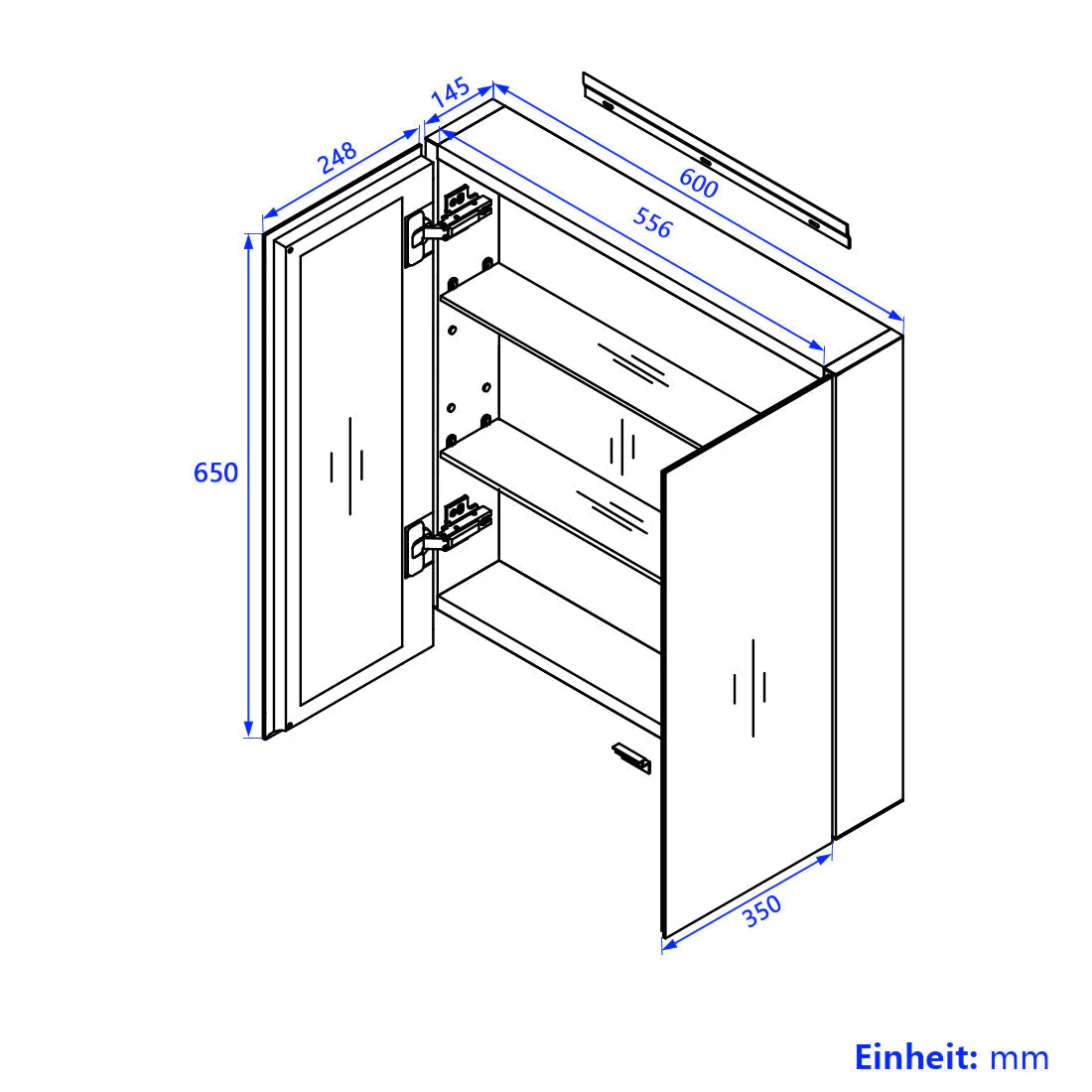 145
248
600
556
650
350
Einheit: mm